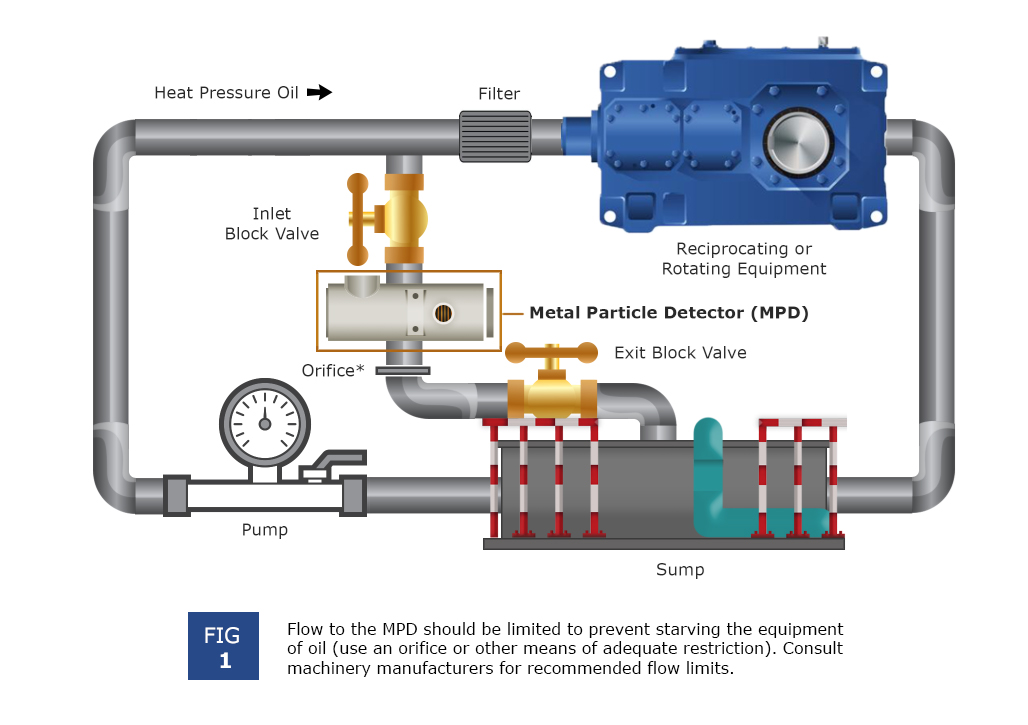 Heat Pressure Oil

Filter

Inlet Block Valve

Reciprocating or Rotating Equipment

Metal Particle Detector (MPD)

Orifice*

Exit Block Valve

Pump

Sump

FIG 1

Flow to the MPD should be limited to prevent starving the equipment of oil (use an orifice or other means of adequate restriction). Consult machinery manufacturers for recommended flow limits.